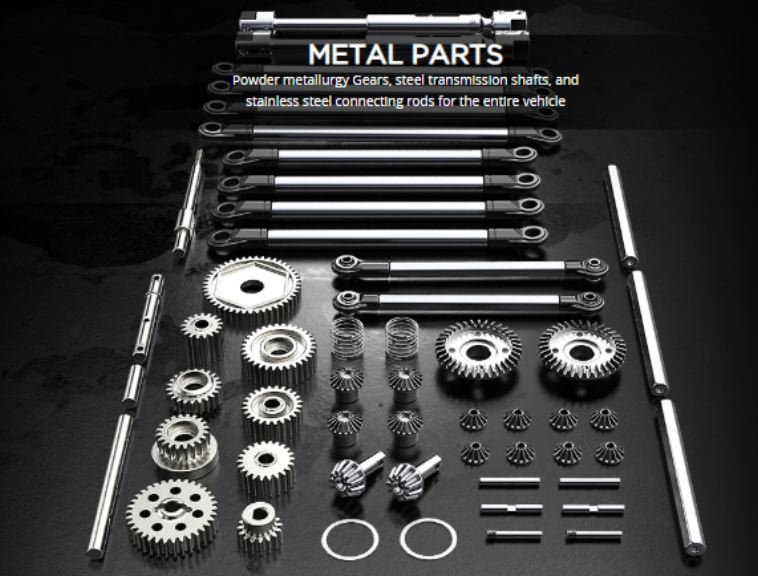 METAL PARTS

Powder metallurgy Gears, steel transmission shafts, and stainless steel connecting rods for the entire vehicle