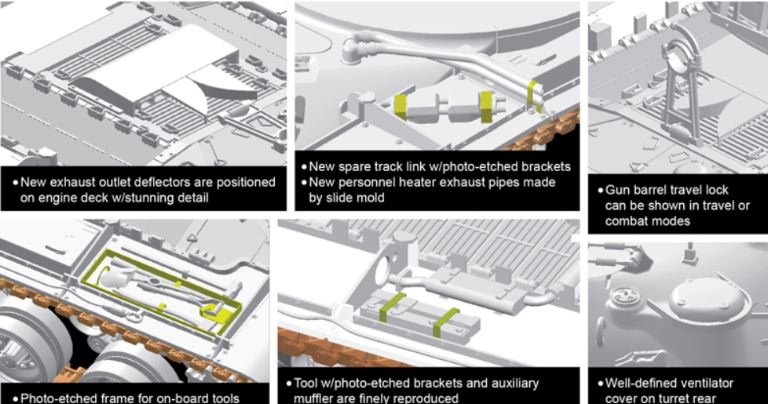 • New exhaust outlet deflectors are positioned on engine deck w/stunning detail

• New spare track link w/photo-etched brackets
• New personnel heater exhaust pipes made by slide mold

• Gun barrel travel lock can be shown in travel or combat modes

• Photo-etched frame for on-board tools

• Tool w/photo-etched brackets and auxiliary muffler are finely reproduced

• Well-defined ventilator cover on turret rear