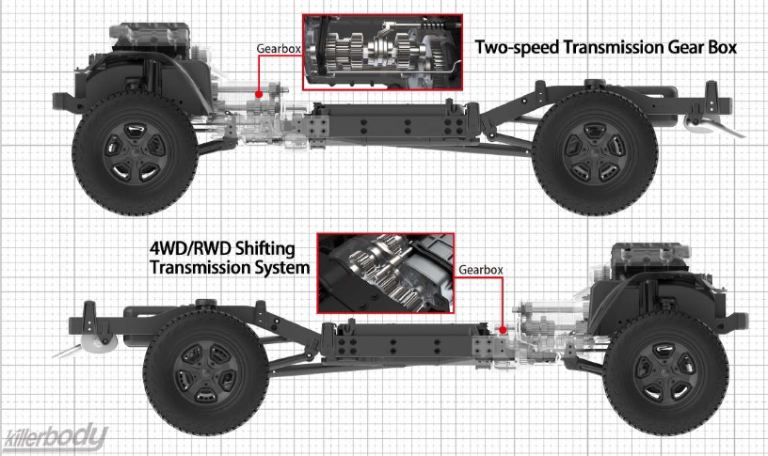 Gearbox

Two-speed Transmission Gear Box

4WD/RWD Shifting Transmission System

Gearbox

killerbody