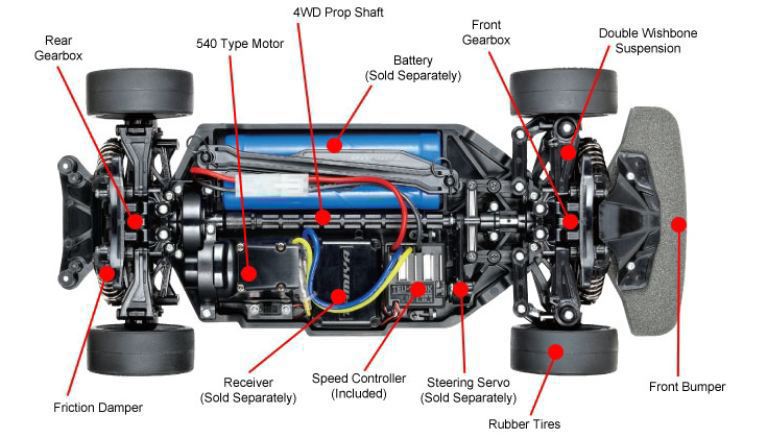 Rear Gearbox

540 Type Motor

4WD Prop Shaft

Battery (Sold Separately)

Front Gearbox

Double Wishbone Suspension

TAMIYA

Friction Damper

Receiver (Sold Separately)

Speed Controller (Included)

Steering Servo (Sold Separately)

Rubber Tires

Front Bumper