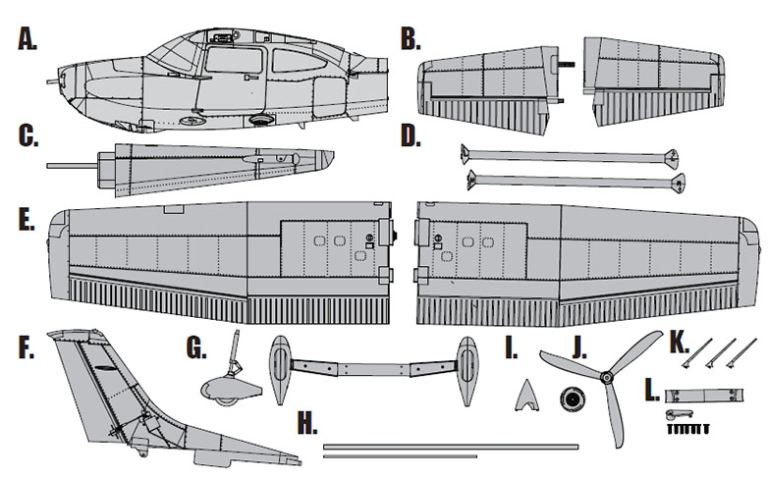 A.

B.

C.

D.

E.

F.

G.

H.

I.

J.

K.

L.