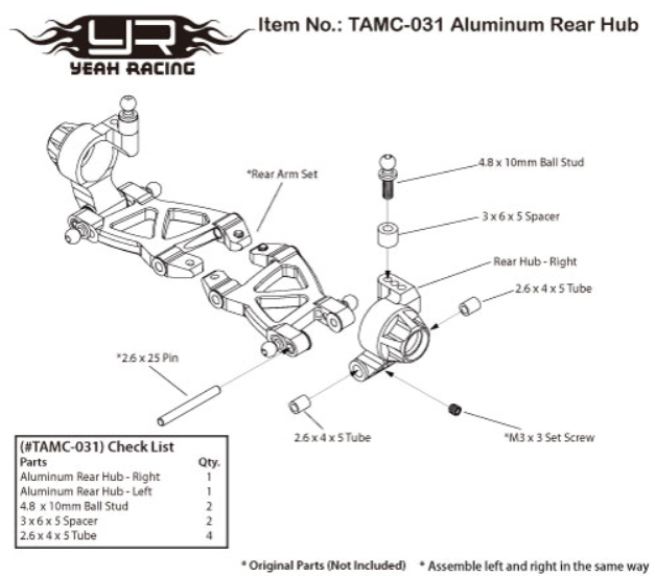 YR
YEAH RACING

Item No.: TAMC-031 Aluminum Rear Hub

*Rear Arm Set

4.8 x 10mm Ball Stud

3 x 6 x 5 Spacer

Rear Hub - Right

2.6 x 4 x 5 Tube

*2.6 x 25 Pin

2.6 x 4 x 5 Tube

*M3 x 3 Set Screw

(#TAMC-031) Check List

| Parts | Qty. |
|---|---|
| Aluminum Rear Hub - Right | 1 |
| Aluminum Rear Hub - Left | 1 |
| 4.8 x 10mm Ball Stud | 2 |
| 3 x 6 x 5 Spacer | 2 |
| 2.6 x 4 x 5 Tube | 4 |

* Original Parts (Not Included) * Assemble left and right in the same way