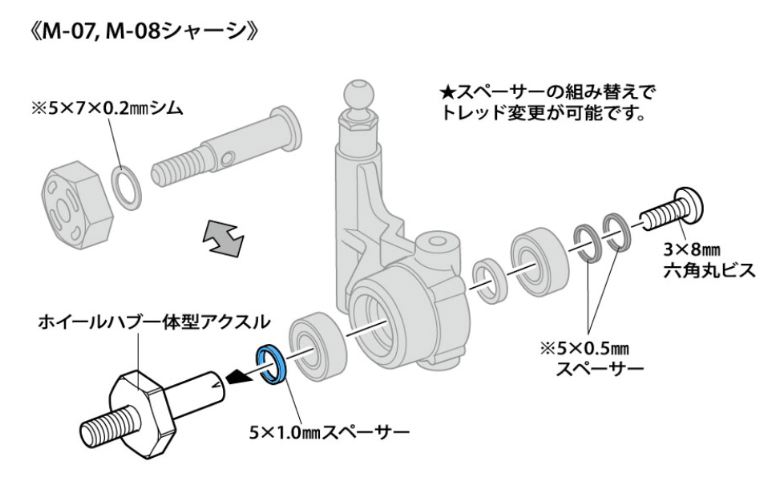 《M-07, M-08シャーシ》

※5×7×0.2㎜シム

★スペーサーの組み替えでトレッド変更が可能です。

3×8㎜
六角丸ビス

ホイールハブ一体型アクスル

※5×0.5㎜
スペーサー

5×1.0㎜スペーサー