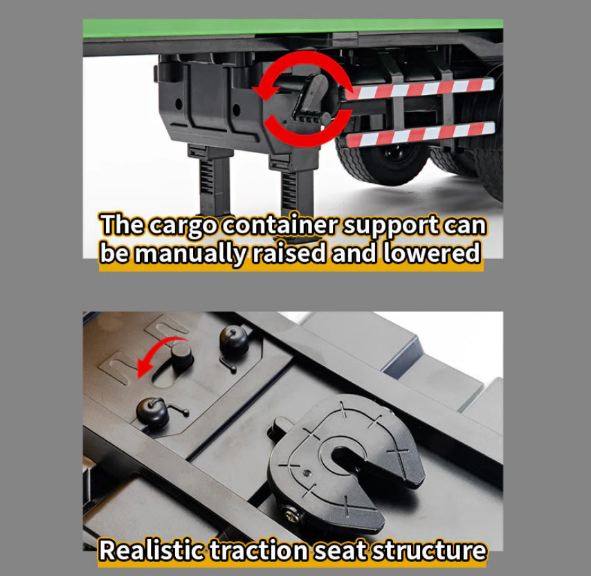 The cargo container support can be manually raised and lowered

Realistic traction seat structure