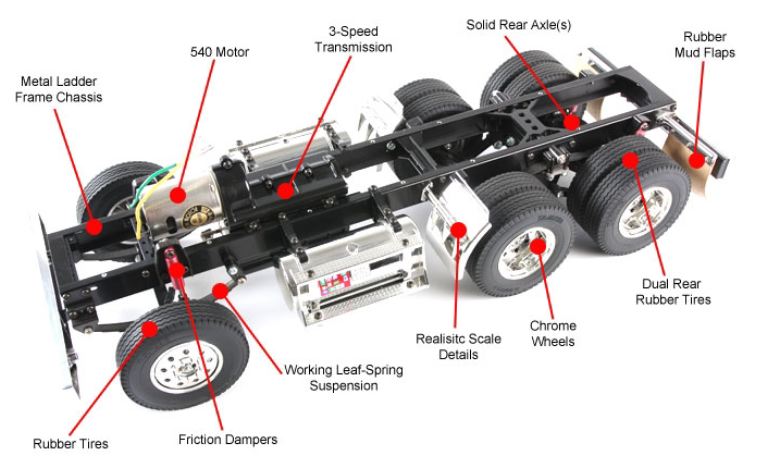 Metal Ladder Frame Chassis

540 Motor

3-Speed Transmission

Solid Rear Axle(s)

Rubber Mud Flaps

Dual Rear Rubber Tires

Chrome Wheels

Realisitc Scale Details

Working Leaf-Spring Suspension

Friction Dampers

Rubber Tires