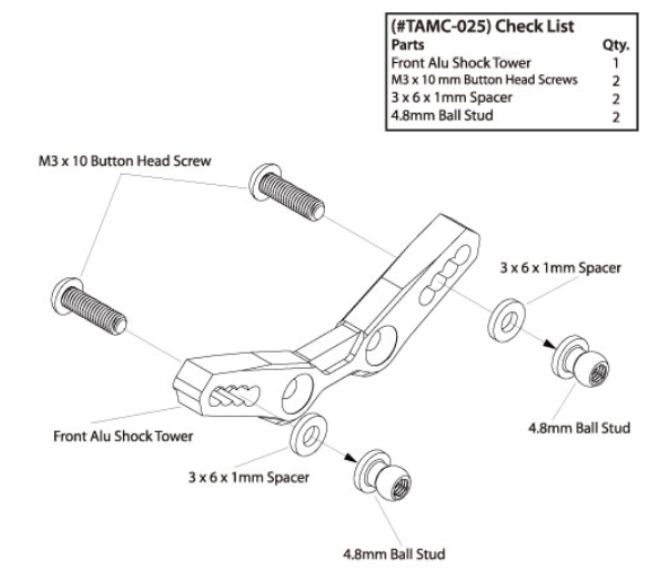 (#TAMC-025) Check List

| Parts | Qty. |
|---|---|
| Front Alu Shock Tower | 1 |
| M3 x 10 mm Button Head Screws | 2 |
| 3 x 6 x 1mm Spacer | 2 |
| 4.8mm Ball Stud | 2 |

M3 x 10 Button Head Screw

3 x 6 x 1mm Spacer

4.8mm Ball Stud

Front Alu Shock Tower

3 x 6 x 1mm Spacer

4.8mm Ball Stud