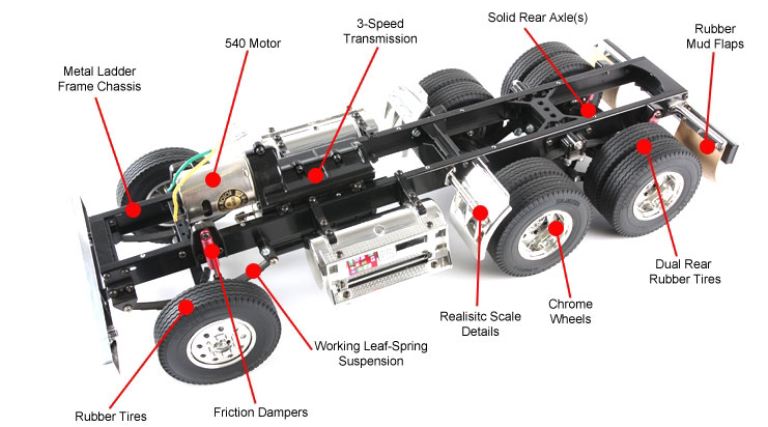 Metal Ladder Frame Chassis

540 Motor

3-Speed Transmission

Solid Rear Axle(s)

Rubber Mud Flaps

Dual Rear Rubber Tires

Chrome Wheels

Realisitc Scale Details

Working Leaf-Spring Suspension

Friction Dampers

Rubber Tires