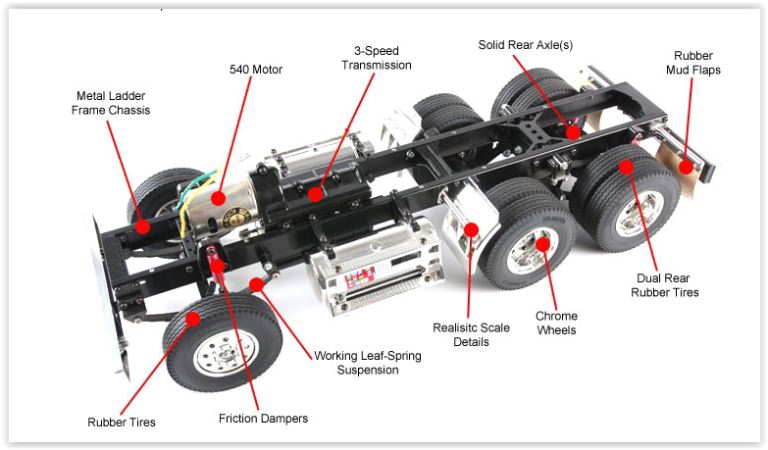 Metal Ladder Frame Chassis

540 Motor

3-Speed Transmission

Solid Rear Axle(s)

Rubber Mud Flaps

Dual Rear Rubber Tires

Chrome Wheels

Realisitc Scale Details

Working Leaf-Spring Suspension

Friction Dampers

Rubber Tires