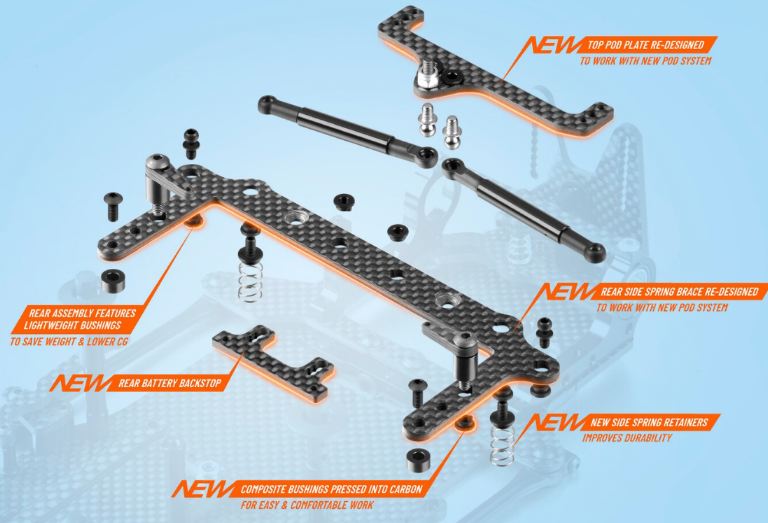 NEW TOP POD PLATE RE-DESIGNED
TO WORK WITH NEW POD SYSTEM

NEW REAR SIDE SPRING BRACE RE-DESIGNED
TO WORK WITH NEW POD SYSTEM

REAR ASSEMBLY FEATURES LIGHTWEIGHT BUSHINGS
TO SAVE WEIGHT & LOWER CG

NEW REAR BATTERY BACKSTOP

NEW NEW SIDE SPRING RETAINERS
IMPROVES DURABILITY

NEW COMPOSITE BUSHINGS PRESSED INTO CARBON
FOR EASY & COMFORTABLE WORK